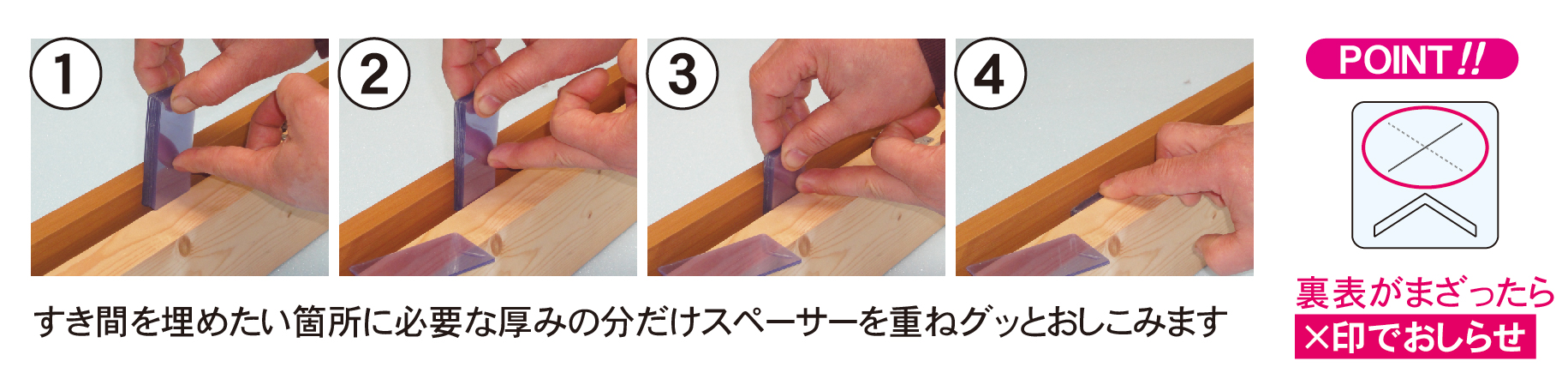 ①

②

③

④

すき間を埋めたい箇所に必要な厚みの分だけスペーサーを重ねグッとおしこみます

POINT!!

裏表がまざったら
×印でおしらせ